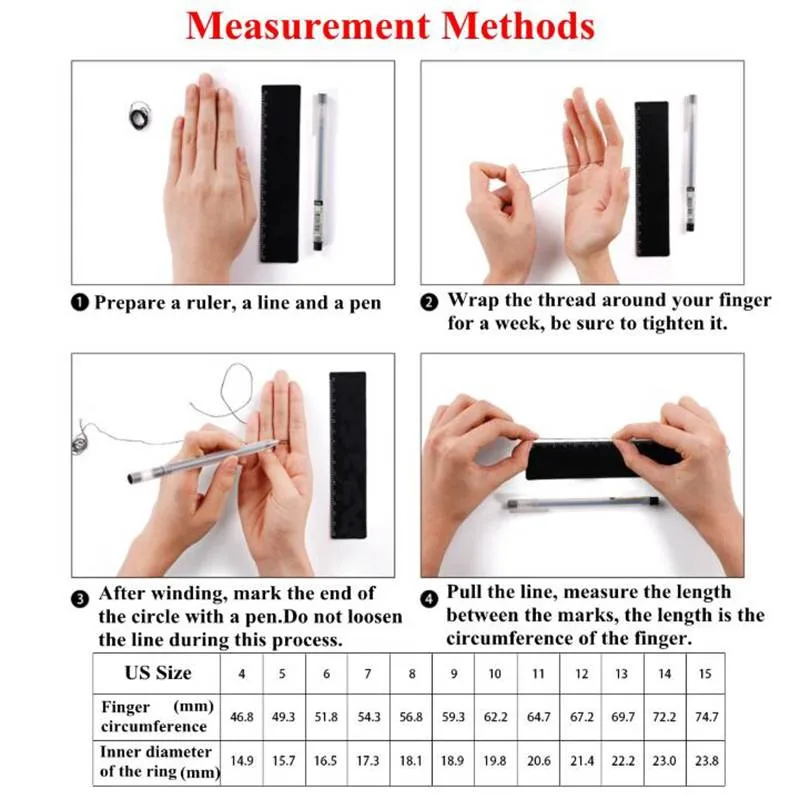 Measurement Methods

❶ Prepare a ruler, a line and a pen

❷ Wrap the thread around your finger for a week, be sure to tighten it.

❸ After winding, mark the end of the circle with a pen.Do not loosen the line during this process.

❹ Pull the line, measure the length between the marks, the length is the circumference of the finger.

| US Size | 4 | 5 | 6 | 7 | 8 | 9 | 10 | 11 | 12 | 13 | 14 | 15 |
|---|---|---|---|---|---|---|---|---|---|---|---|---|
| Finger (mm) circumference | 46.8 | 49.3 | 51.8 | 54.3 | 56.8 | 59.3 | 62.2 | 64.7 | 67.2 | 69.7 | 72.2 | 74.7 |
| Inner diameter of the ring (mm) | 14.9 | 15.7 | 16.5 | 17.3 | 18.1 | 18.9 | 19.8 | 20.6 | 21.4 | 22.2 | 23.0 | 23.8 |