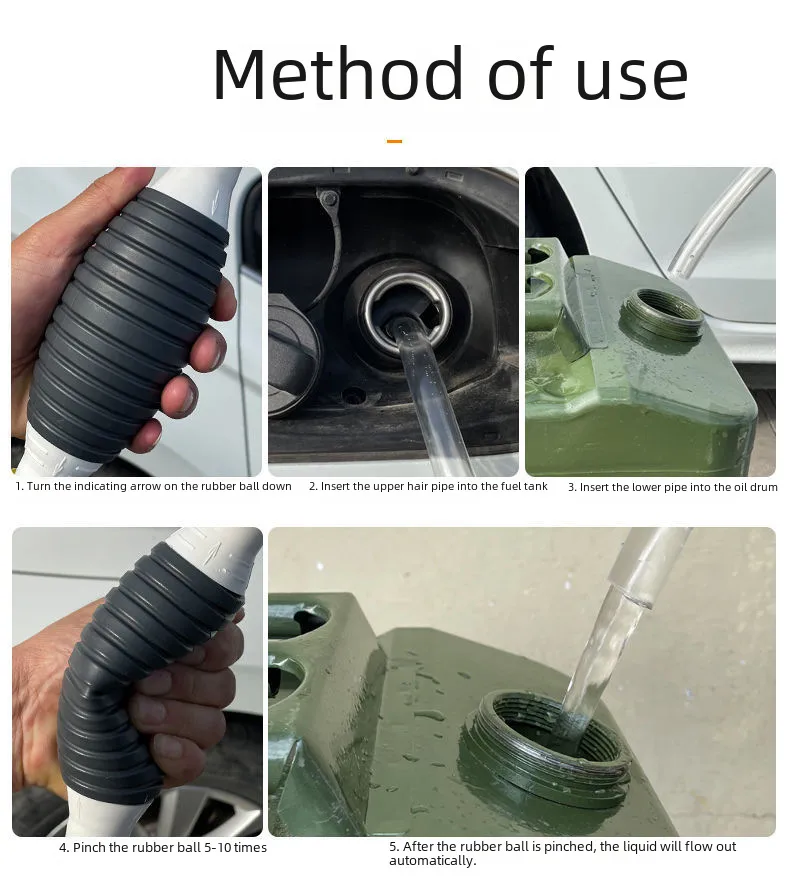 Method of use

1. Turn the indicating arrow on the rubber ball down

2. Insert the upper hair pipe into the fuel tank

3. Insert the lower pipe into the oil drum

4. Pinch the rubber ball 5-10 times

5. After the rubber ball is pinched, the liquid will flow out automatically.